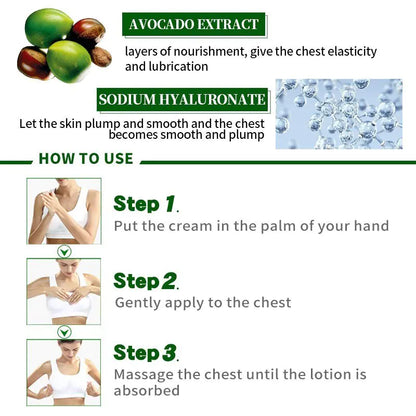 AVOCADO EXTRACT

layers of nourishment, give the chest elasticity and lubrication

SODIUM HYALURONATE

Let the skin plump and smooth and the chest becomes smooth and plump

HOW TO USE

Step 1.
Put the cream in the palm of your hand

Step 2.
Gently apply to the chest

Step 3.
Massage the chest until the lotion is absorbed