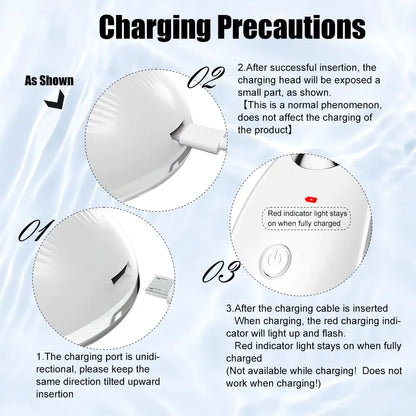 Charging Precautions

As Shown

02

2.After successful insertion, the charging head will be exposed a small part, as shown.
【This is a normal phenomenon, does not affect the charging of the product】

Red indicator light stays on when fully charged

01

03

1.The charging port is unidirectional, please keep the same direction tilted upward insertion

3.After the charging cable is inserted
When charging, the red charging indicator will light up and flash.
Red indicator light stays on when fully charged
(Not available while charging! Does not work when charging!)