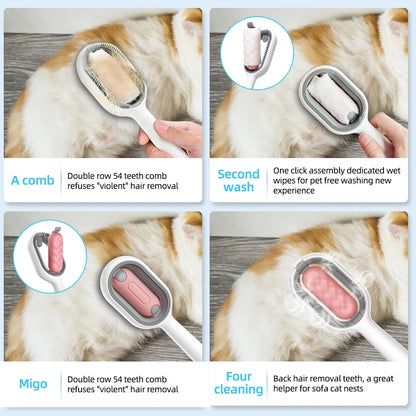 A comb

Double row 54 teeth comb refuses "violent" hair removal

Second wash

One click assembly dedicated wet wipes for pet free washing new experience

Migo

Double row 54 teeth comb refuses "violent" hair removal

Four cleaning

Back hair removal teeth, a great helper for sofa cat nests