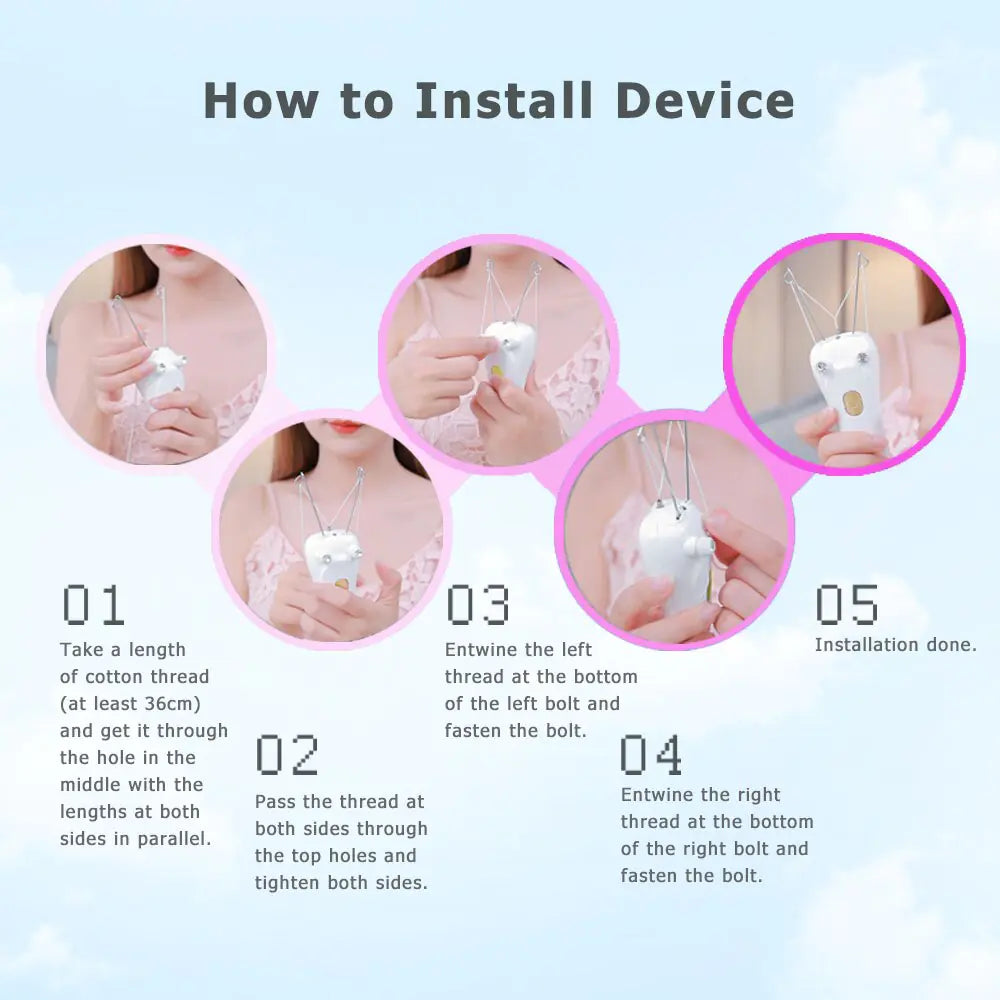 How to Install Device

01
Take a length of cotton thread (at least 36cm) and get it through the hole in the middle with the lengths at both sides in parallel.

02
Pass the thread at both sides through the top holes and tighten both sides.

03
Entwine the left thread at the bottom of the left bolt and fasten the bolt.

04
Entwine the right thread at the bottom of the right bolt and fasten the bolt.

05
Installation done.