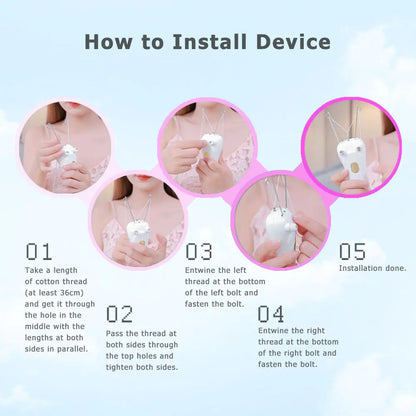 How to Install Device

01
Take a length of cotton thread (at least 36cm) and get it through the hole in the middle with the lengths at both sides in parallel.

02
Pass the thread at both sides through the top holes and tighten both sides.

03
Entwine the left thread at the bottom of the left bolt and fasten the bolt.

04
Entwine the right thread at the bottom of the right bolt and fasten the bolt.

05
Installation done.